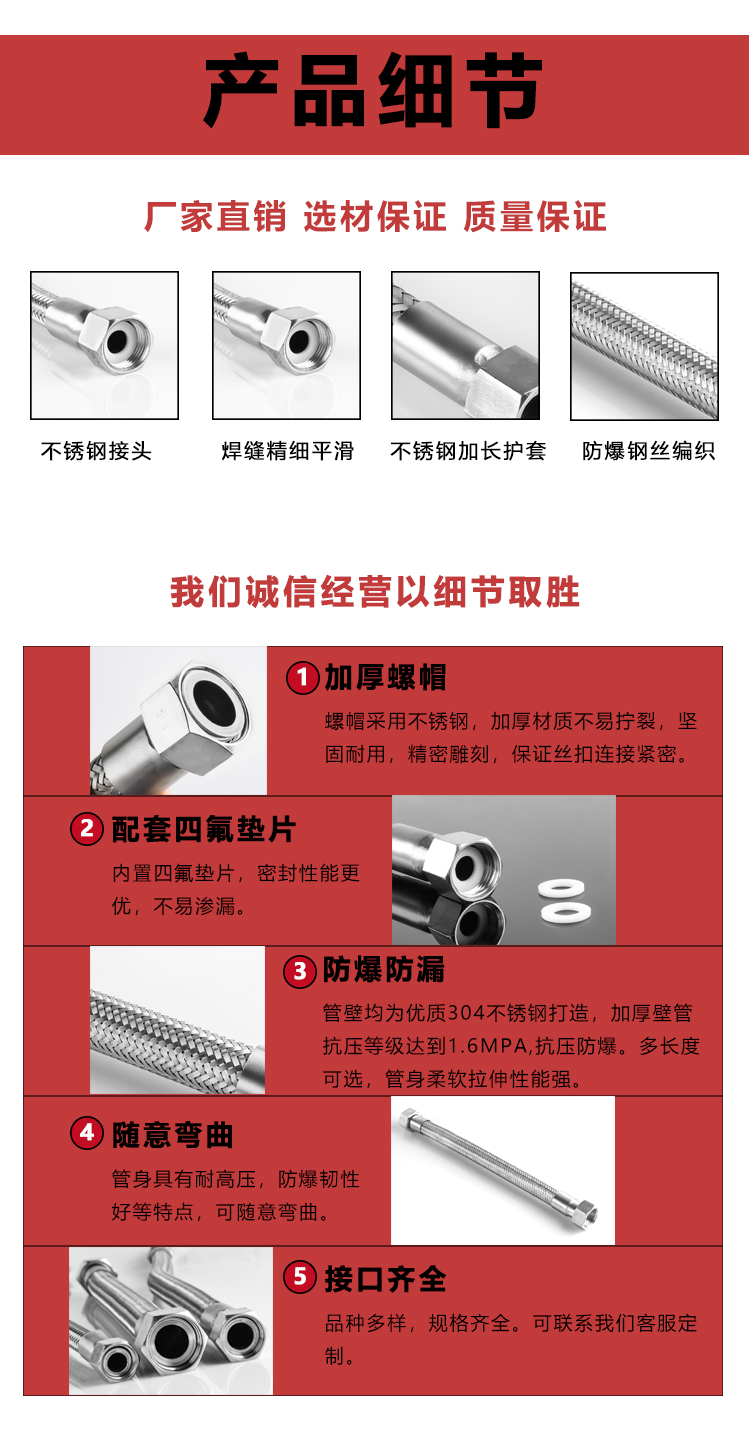 产品细节

厂家直销 选材保证 质量保证

不锈钢接头

焊缝精细平滑

不锈钢加长护套

防爆钢丝编织

我们诚信经营以细节取胜

1 加厚螺帽

螺帽采用不锈钢，加厚材质不易拧裂，坚固耐用，精密雕刻，保证丝扣连接紧密。

2 配套四氟垫片

内置四氟垫片，密封性能更优，不易渗漏。

3 防爆防漏

管壁均为优质304不锈钢打造，加厚壁管抗压等级达到1.6MPA,抗压防爆。多长度可选，管身柔软拉伸性能强。

4 随意弯曲

管身具有耐高压，防爆韧性好等特点，可随意弯曲。

5 接口齐全

品种多样，规格齐全。可联系我们客服定制。